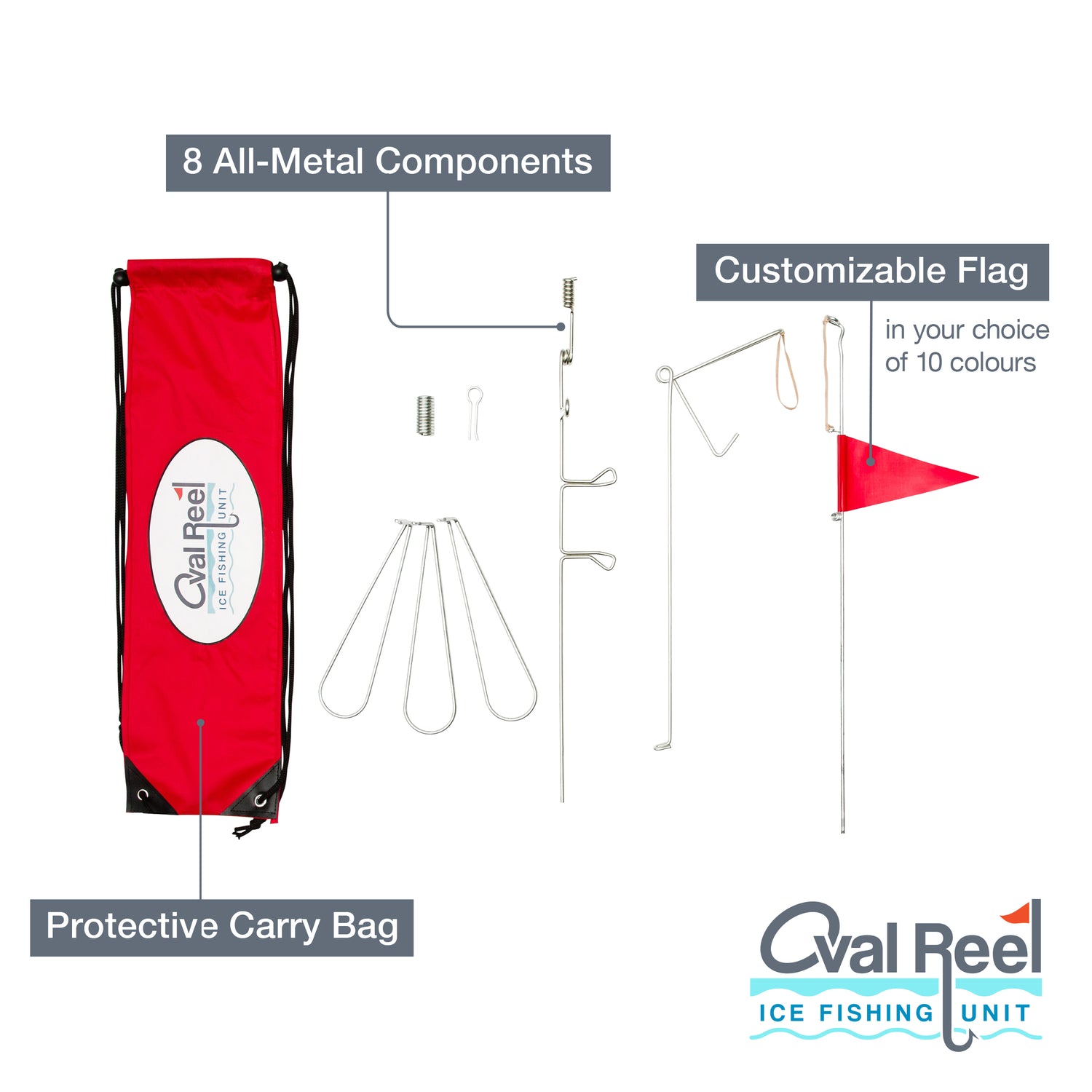 8 All-Metal Components

Customizable Flag

in your choice of 10 colours

Oval Reel ICE FISHING UNIT

Protective Carry Bag

Oval Reel ICE FISHING UNIT