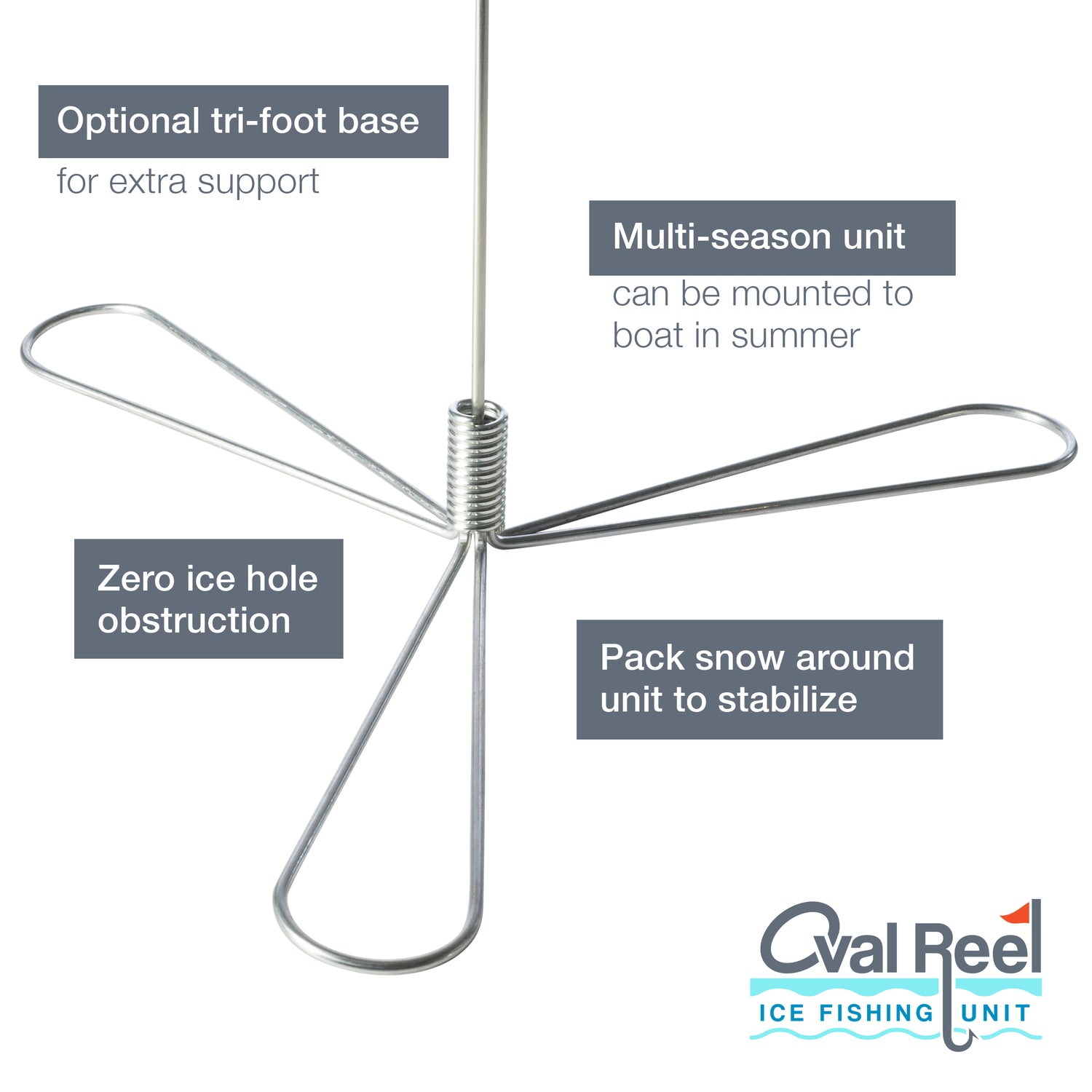 Optional tri-foot base
for extra support

Multi-season unit
can be mounted to boat in summer

Zero ice hole obstruction

Pack snow around unit to stabilize

Oval Reel
ICE FISHING UNIT