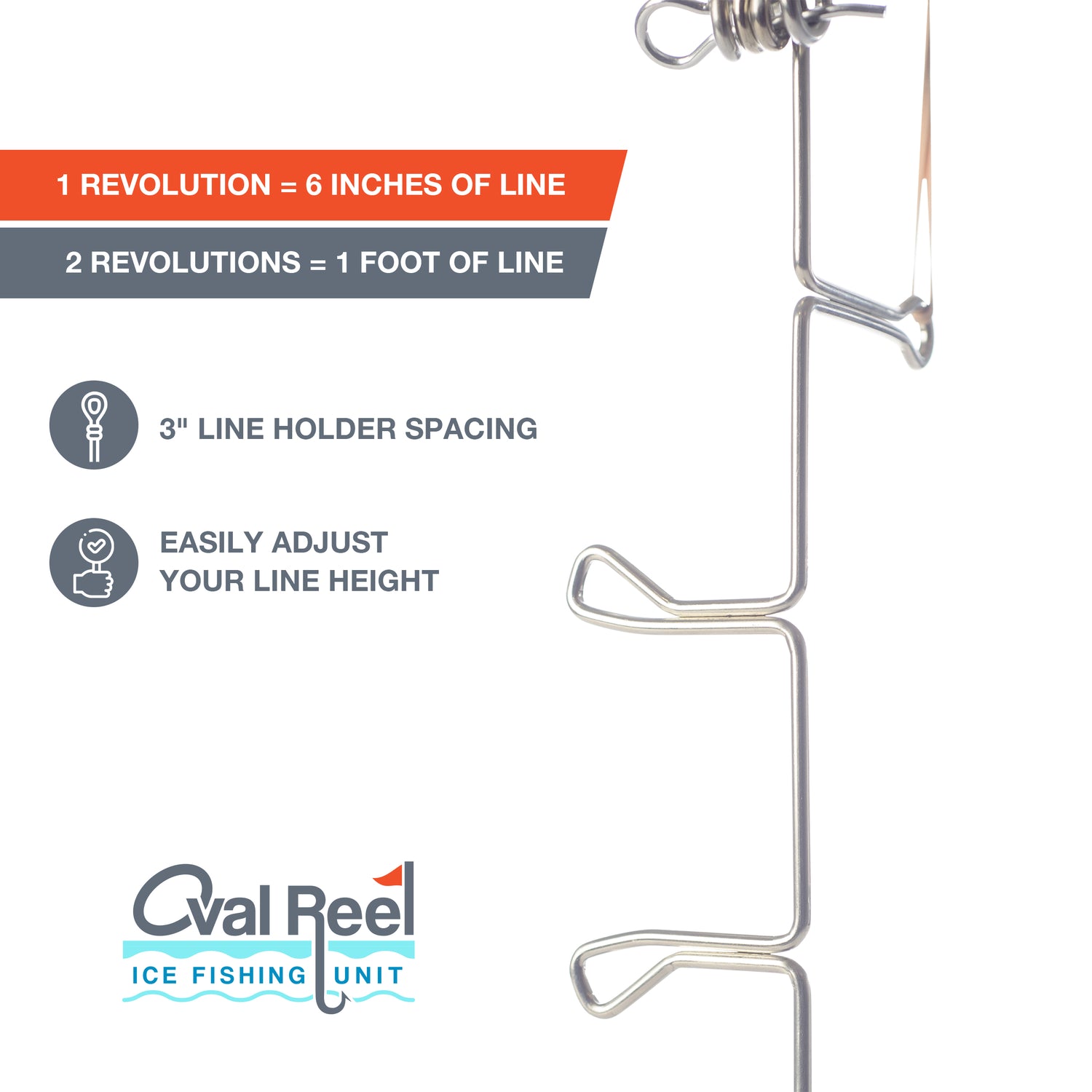 1 REVOLUTION = 6 INCHES OF LINE

2 REVOLUTIONS = 1 FOOT OF LINE

3" LINE HOLDER SPACING

EASILY ADJUST YOUR LINE HEIGHT

Oval Reel
ICE FISHING UNIT