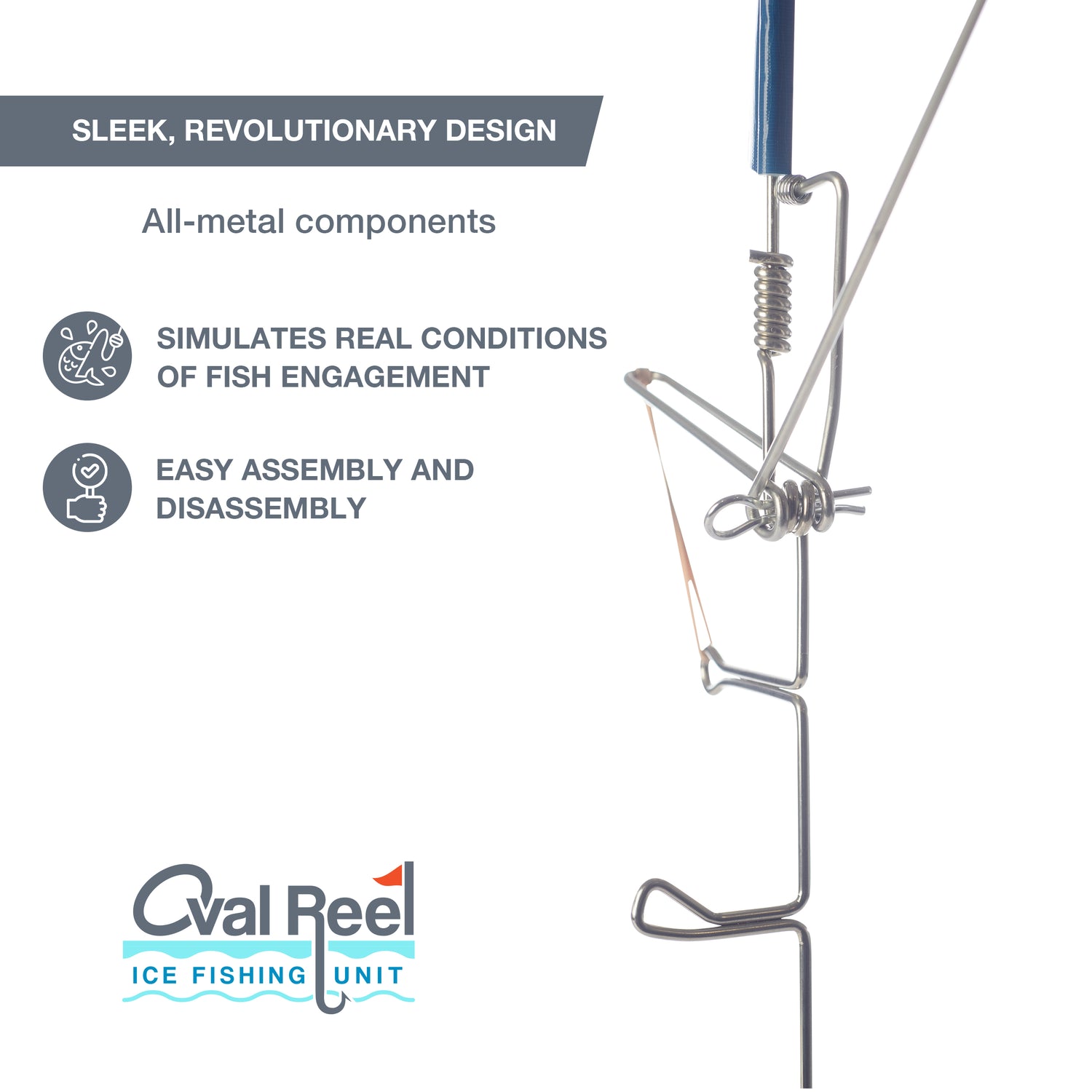 SLEEK, REVOLUTIONARY DESIGN

All-metal components

SIMULATES REAL CONDITIONS OF FISH ENGAGEMENT

EASY ASSEMBLY AND DISASSEMBLY

Oval Reel
ICE FISHING UNIT