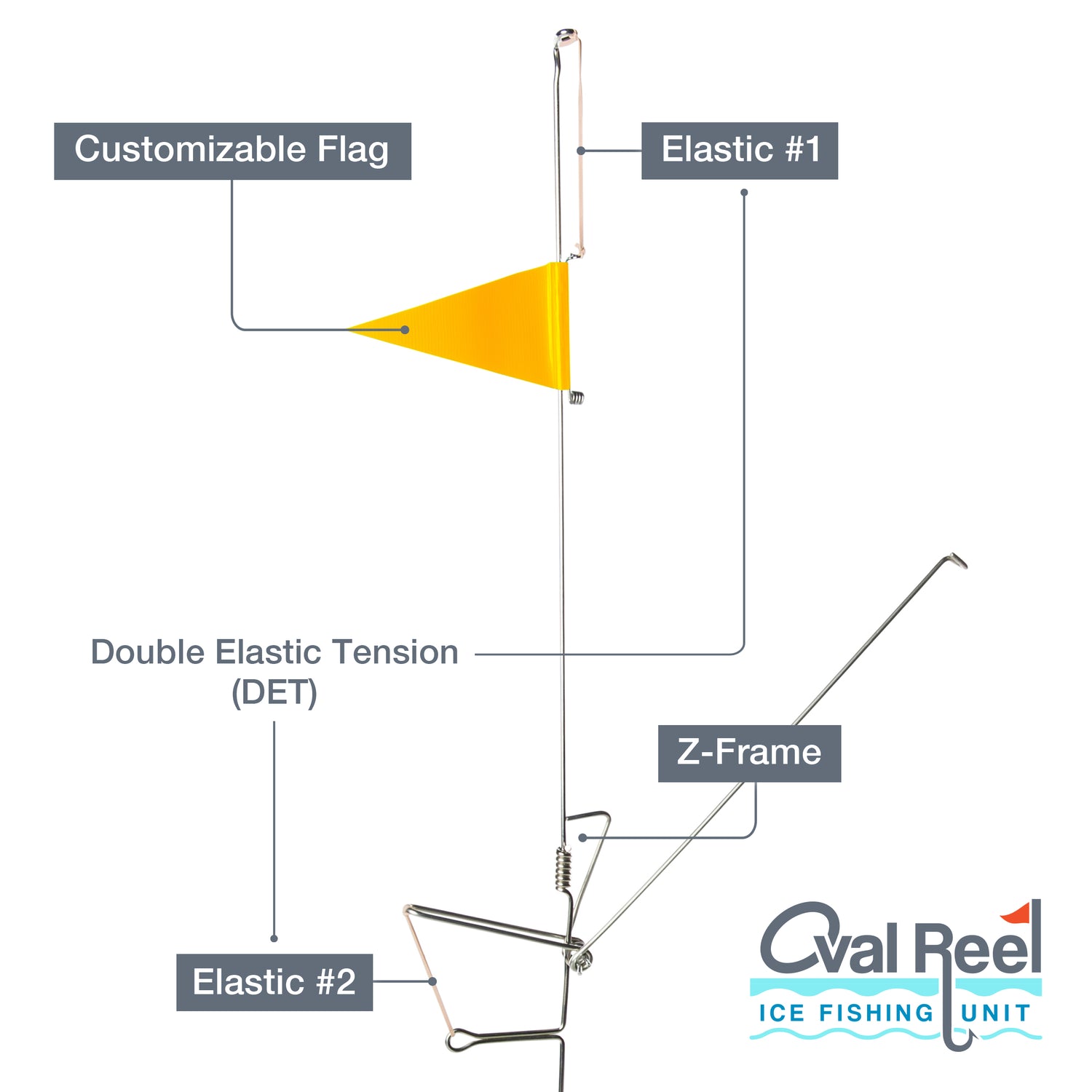 Customizable Flag

Elastic #1

Double Elastic Tension (DET)

Z-Frame

Elastic #2

Oval Reel
ICE FISHING UNIT