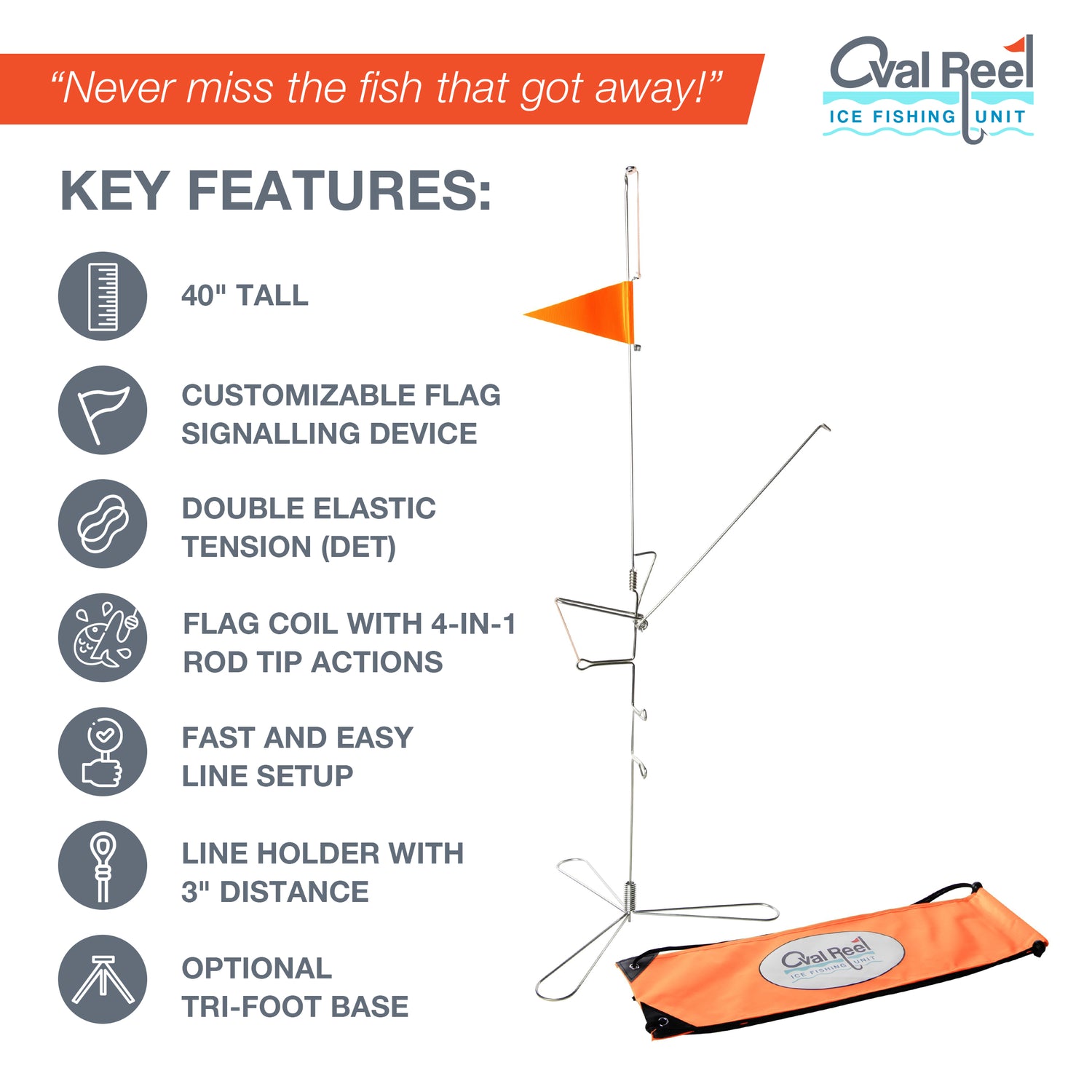 “Never miss the fish that got away!”

Oval Reel
ICE FISHING UNIT

KEY FEATURES:

40" TALL

CUSTOMIZABLE FLAG SIGNALLING DEVICE

DOUBLE ELASTIC TENSION (DET)

FLAG COIL WITH 4-IN-1 ROD TIP ACTIONS

FAST AND EASY LINE SETUP

LINE HOLDER WITH 3" DISTANCE

OPTIONAL TRI-FOOT BASE

Oval Reel
ICE FISHING UNIT